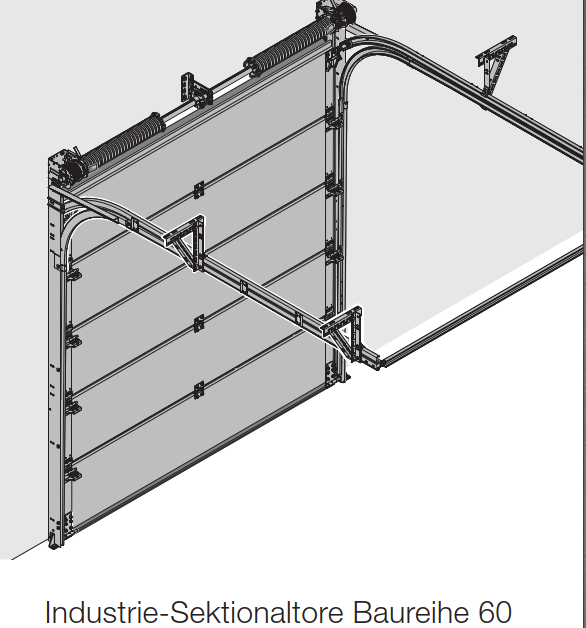 Industrie-Sektionaltore Baureihe 60